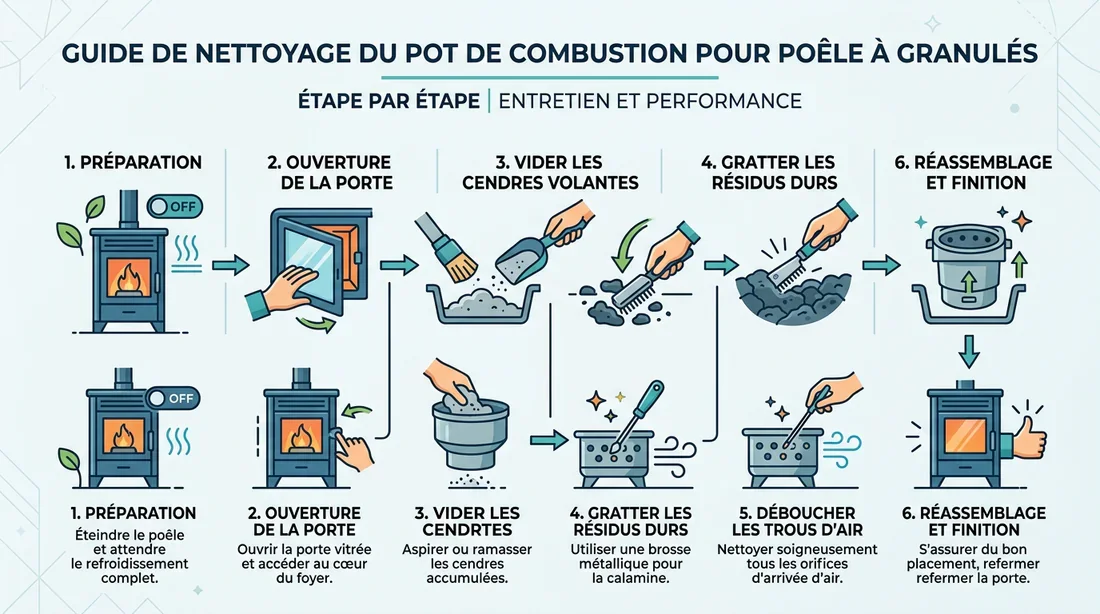 GUIDE DE NETTOYAGE DU POT DE COMBUSTION POUR POÊLE À GRANULÉS

ÉTAPE PAR ÉTAPE | ENTRETIEN ET PERFORMANCE

1. PRÉPARATION

OFF

2. OUVERTURE DE LA PORTE

3. VIDER LES CENDRES VOLANTES

4. GRATTER LES RÉSIDUS DURS

6. RÉASSEMBLAGE ET FINITION

OFF

1. PRÉPARATION
Éteindre le poêle et attendre le refroidissement complet.

2. OUVERTURE DE LA PORTE
Ouvrir la porte vitrée et accéder au cœur du foyer.

3. VIDER LES CENDRTES
Aspirer ou ramasser les cendres accumulées.

4. GRATTER LES RÉSIDUS DURS
Utiliser une brosse métallique pour la calamine.

5. DÉBOUCHER LES TROUS D'AIR
Nettoyer soigneusement tous les orifices d'arrivée d'air.

6. RÉASSEMBLAGE ET FINITION
S'assurer du bon placement, refermer refermer la porte.