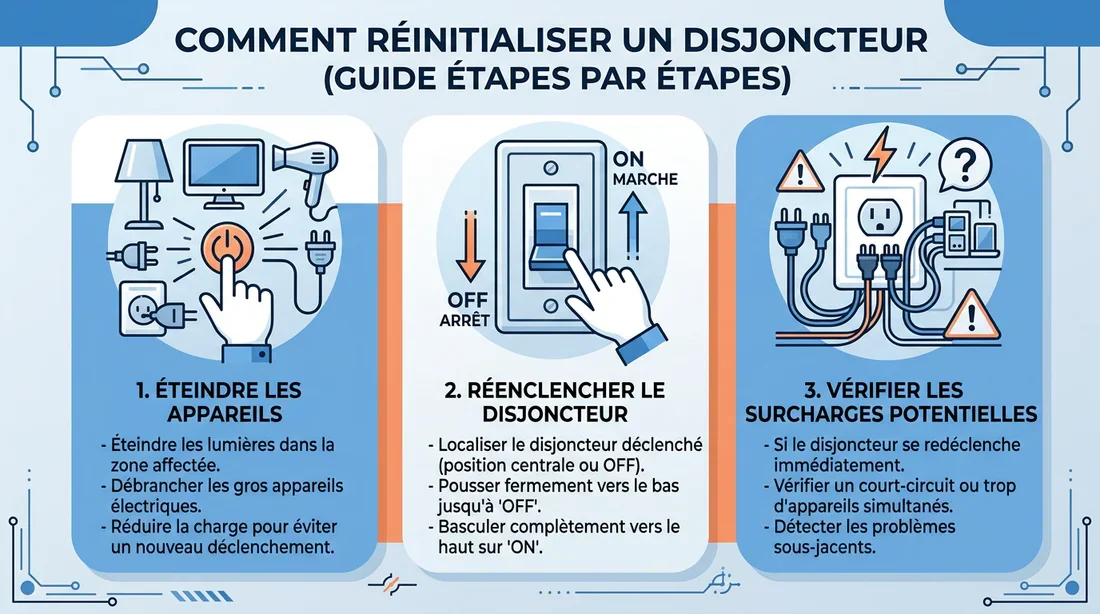 COMMENT RÉINITIALISER UN DISJONCTEUR (GUIDE ÉTAPES PAR ÉTAPES)

1. ÉTEINDRE LES APPAREILS

- Éteindre les lumières dans la zone affectée.
- Débrancher les gros appareils électriques.
- Réduire la charge pour éviter un nouveau déclenchement.

ON
MARCHE

OFF
ARRÊT

2. RÉENCLENCHER LE DISJONCTEUR

- Localiser le disjoncteur déclenché (position centrale ou OFF).
- Pousser fermement vers le bas jusqu'à 'OFF'.
- Basculer complètement vers le haut sur 'ON'.

3. VÉRIFIER LES SURCHARGES POTENTIELLES

- Si le disjoncteur se redéclenche immédiatement.
- Vérifier un court-circuit ou trop d'appareils simultanés.
- Détecter les problèmes sous-jacents.