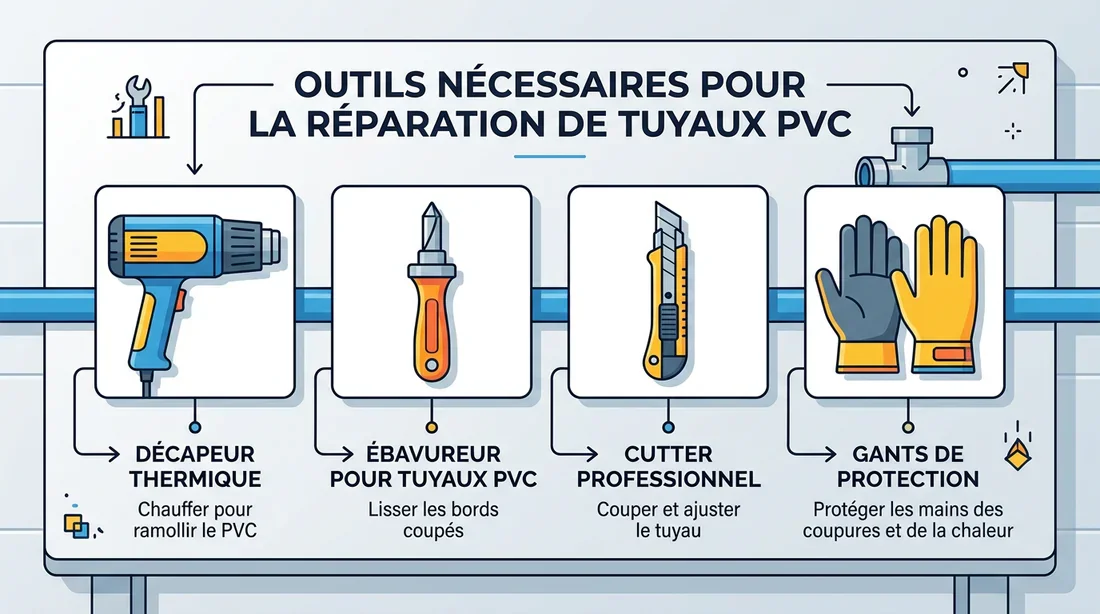 OUTILS NÉCESSAIRES POUR LA RÉPARATION DE TUYAUX PVC

DÉCAPEUR THERMIQUE
Chauffer pour ramollir le PVC

ÉBAVUREUR POUR TUYAUX PVC
Lisser les bords coupés

CUTTER PROFESSIONNEL
Couper et ajuster le tuyau

GANTS DE PROTECTION
Protéger les mains des coupures et de la chaleur