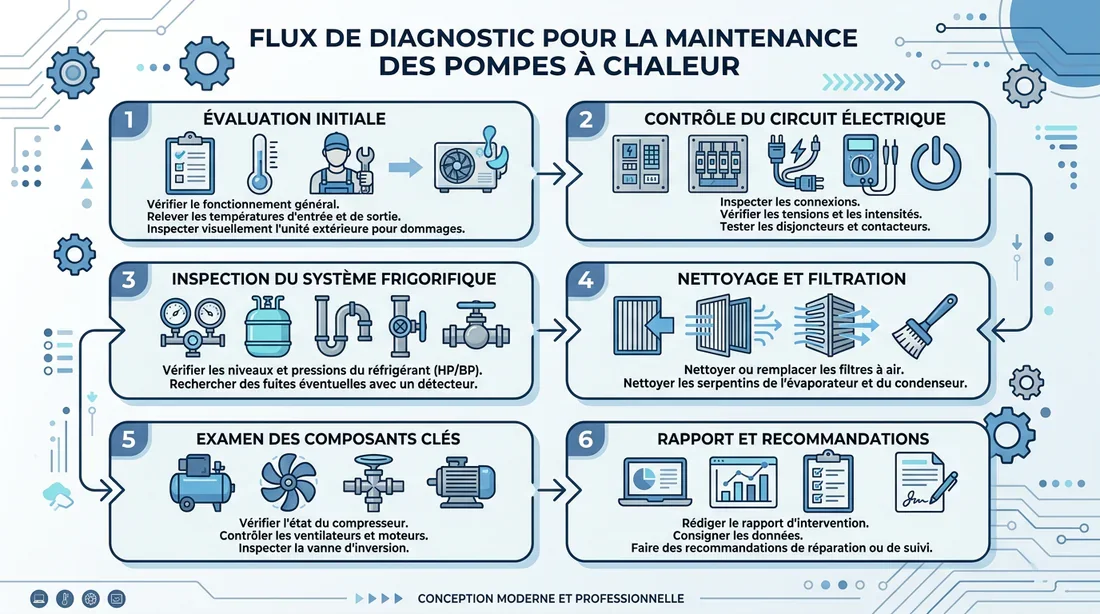 FLUX DE DIAGNOSTIC POUR LA MAINTENANCE DES POMPES À CHALEUR

1
ÉVALUATION INITIALE
Vérifier le fonctionnement général.
Relever les températures d'entrée et de sortie.
Inspecter visuellement l'unité extérieure pour dommages.

2
CONTRÔLE DU CIRCUIT ÉLECTRIQUE
Inspecter les connexions.
Vérifier les tensions et les intensités.
Tester les disjoncteurs et contacteurs.

3
INSPECTION DU SYSTÈME FRIGORIFIQUE
Vérifier les niveaux et pressions du réfrigérant (HP/BP).
Rechercher des fuites éventuelles avec un détecteur.

4
NETTOYAGE ET FILTRATION
Nettoyer ou remplacer les filtres à air.
Nettoyer les serpentins de l'évaporateur et du condenseur.

5
EXAMEN DES COMPOSANTS CLÉS
Vérifier l'état du compresseur.
Contrôler les ventilateurs et moteurs.
Inspecter la vanne d'inversion.

6
RAPPORT ET RECOMMANDATIONS
Rédiger le rapport d'intervention.
Consigner les données.
Faire des recommandations de réparation ou de suivi.

CONCEPTION MODERNE ET PROFESSIONNELLE