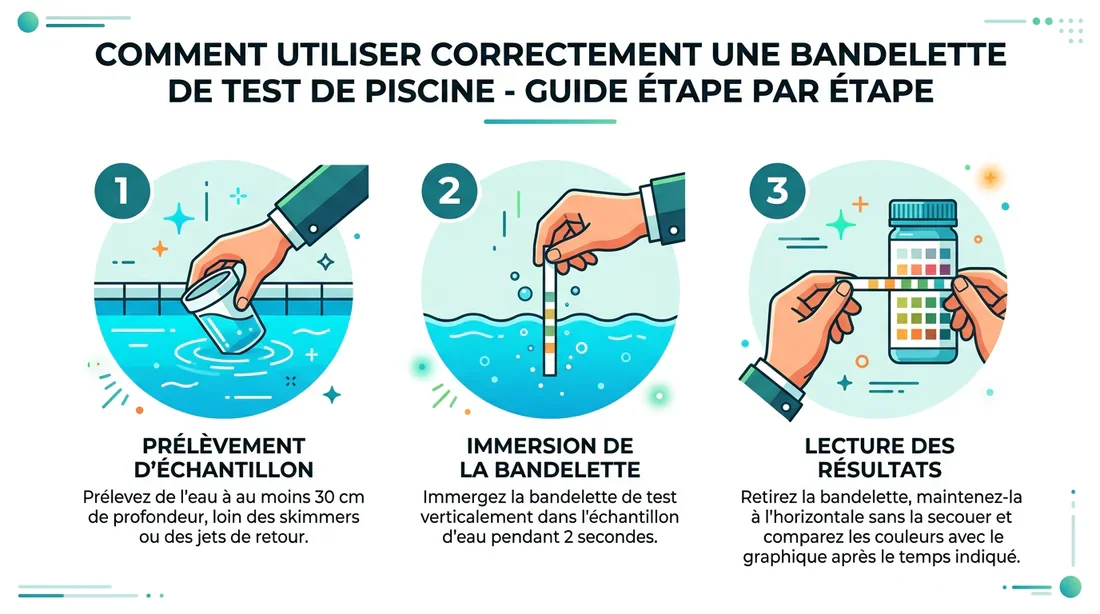 COMMENT UTILISER CORRECTEMENT UNE BANDELETTE DE TEST DE PISCINE - GUIDE ÉTAPE PAR ÉTAPE

1

PRÉLÈVEMENT D'ÉCHANTILLON

Prélevez de l'eau à au moins 30 cm de profondeur, loin des skimmers ou des jets de retour.

2

IMMERSION DE LA BANDELETTE

Immergez la bandelette de test verticalement dans l'échantillon d'eau pendant 2 secondes.

3

LECTURE DES RÉSULTATS

Retirez la bandelette, maintenez-la à l'horizontale sans la secouer et comparez les couleurs avec le graphique après le temps indiqué.