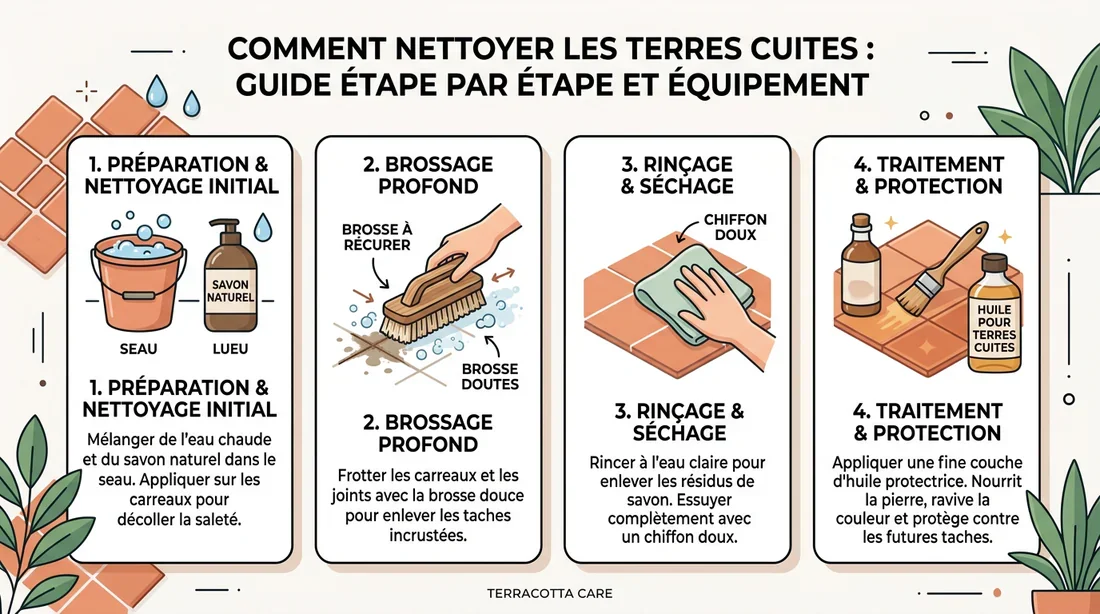 COMMENT NETTOYER LES TERRES CUITES : GUIDE ÉTAPE PAR ÉTAPE ET ÉQUIPEMENT

1. PRÉPARATION & NETTOYAGE INITIAL

SAVON NATUREL

SEAU

LUEU

1. PRÉPARATION & NETTOYAGE INITIAL

Mélanger de l'eau chaude et du savon naturel dans le seau. Appliquer sur les carreaux pour décoller la saleté.

2. BROSSAGE PROFOND

BROSSE À RÉCURER

BROSSE DOUTES

2. BROSSAGE PROFOND

Frotter les carreaux et les joints avec la brosse douce pour enlever les taches incrustées.

3. RINÇAGE & SÉCHAGE

CHIFFON DOUX

3. RINÇAGE & SÉCHAGE

Rincer à l'eau claire pour enlever les résidus de savon. Essuyer complètement avec un chiffon doux.

4. TRAITEMENT & PROTECTION

HUILE POUR TERRES CUITES

4. TRAITEMENT & PROTECTION

Appliquer une fine couche d'huile protectrice. Nourrit la pierre, ravive la couleur et protège contre les futures taches.

TERRACOTTA CARE