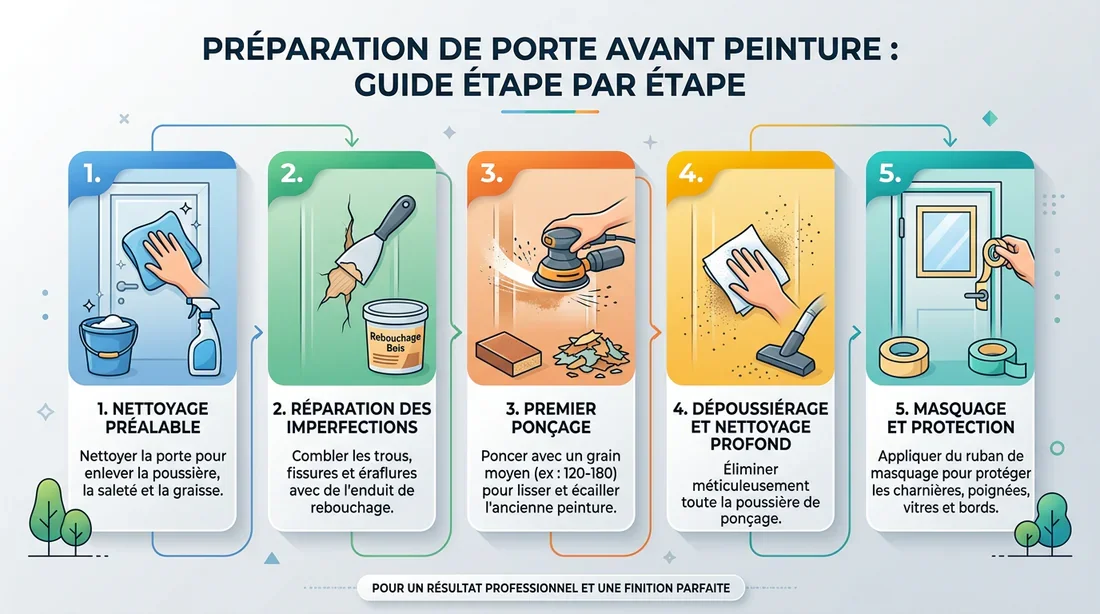 PRÉPARATION DE PORTE AVANT PEINTURE : GUIDE ÉTAPE PAR ÉTAPE

1.

1. NETTOYAGE PRÉALABLE

Nettoyer la porte pour enlever la poussière, la saleté et la graisse.

2.

Rebouchage Bois

2. RÉPARATION DES IMPERFECTIONS

Combler les trous, fissures et éraflures avec de l'enduit de rebouchage.

3.

3. PREMIER PONÇAGE

Poncer avec un grain moyen (ex : 120-180) pour lisser et écailler l'ancienne peinture.

4.

4. DÉPOUSSIÉRAGE ET NETTOYAGE PROFOND

Éliminer méticuleusement toute la poussière de ponçage.

5.

5. MASQUAGE ET PROTECTION

Appliquer du ruban de masquage pour protéger les charnières, poignées, vitres et bords.

POUR UN RÉSULTAT PROFESSIONNEL ET UNE FINITION PARFAITE