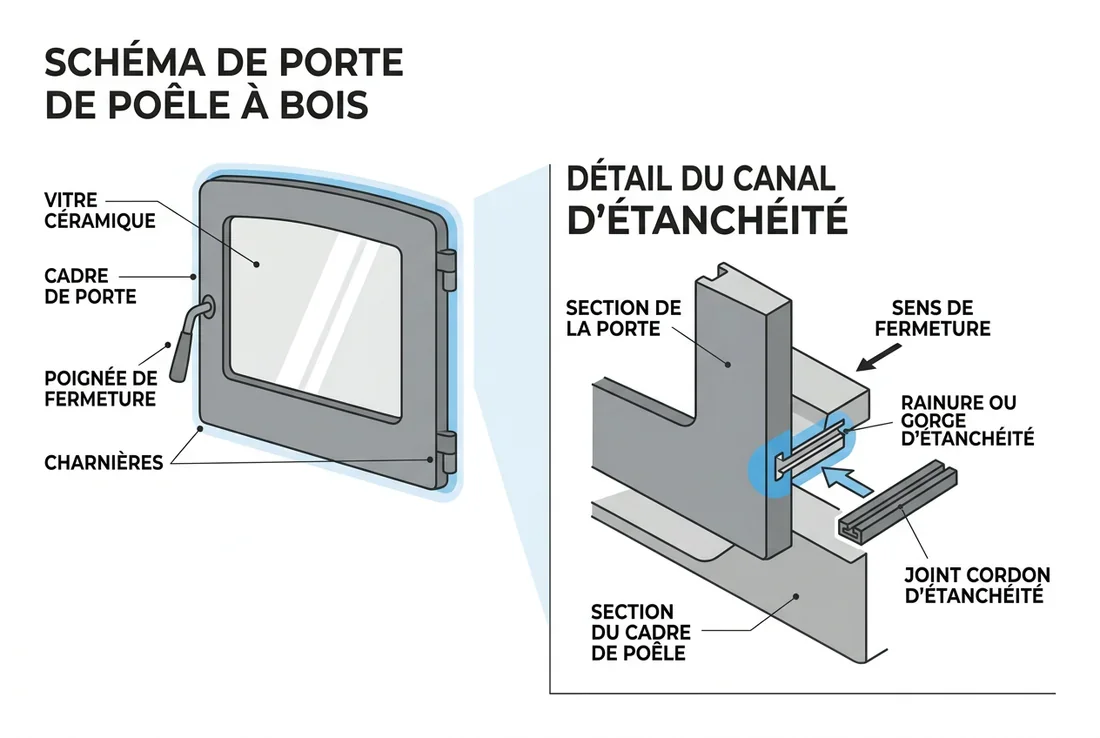 SCHÉMA DE PORTE DE POÊLE À BOIS

VITRE CÉRAMIQUE

CADRE DE PORTE

POIGNÉE DE FERMETURE

CHARNIÈRES

DÉTAIL DU CANAL D'ÉTANCHÉITÉ

SECTION DE LA PORTE

SENS DE FERMETURE

RAINURE OU GORGE D'ÉTANCHÉITÉ

JOINT CORDON D'ÉTANCHÉITÉ

SECTION DU CADRE DE POÊLE