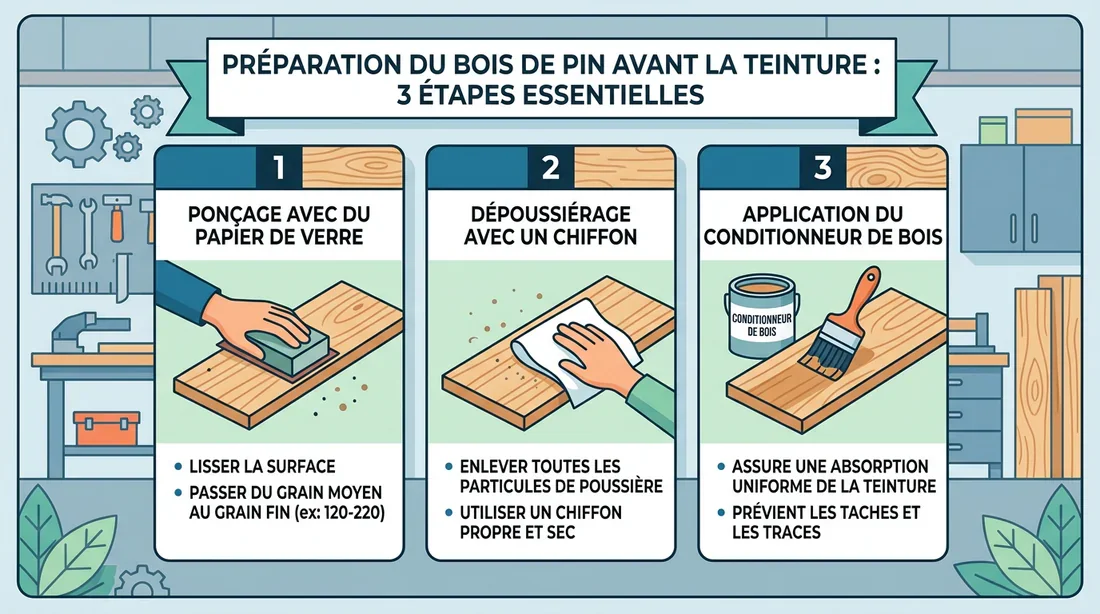 PRÉPARATION DU BOIS DE PIN AVANT LA TEINTURE : 3 ÉTAPES ESSENTIELLES

1

PONÇAGE AVEC DU PAPIER DE VERRE

• LISSER LA SURFACE
• PASSER DU GRAIN MOYEN AU GRAIN FIN (ex: 120-220)

2

DÉPOUSSIÉRAGE AVEC UN CHIFFON

• ENLEVER TOUTES LES PARTICULES DE POUSSIÈRE
• UTILISER UN CHIFFON PROPRE ET SEC

3

APPLICATION DU CONDITIONNEUR DE BOIS

CONDITIONNEUR DE BOIS

• ASSURE UNE ABSORPTION UNIFORME DE LA TEINTURE
• PRÉVIENT LES TACHES ET LES TRACES